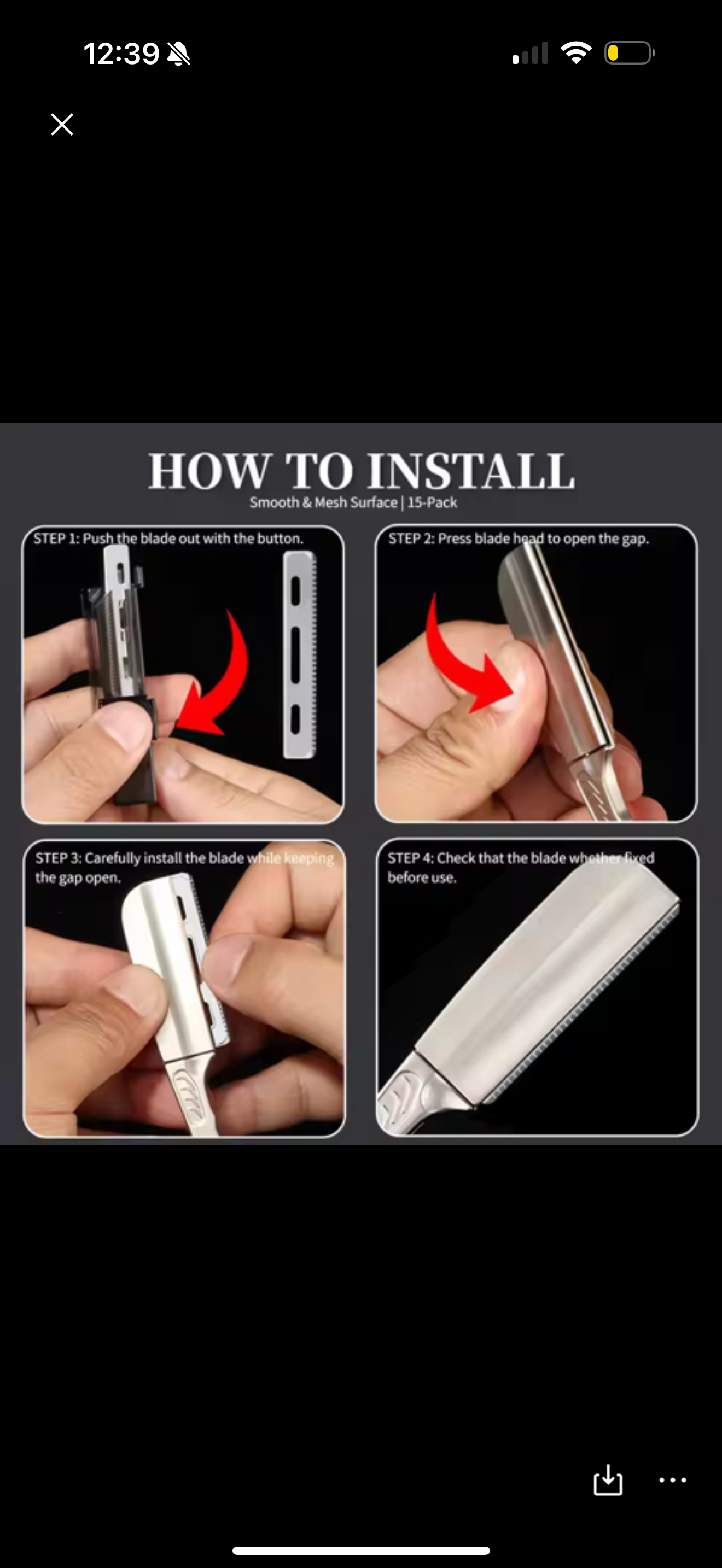 12:39

HOW TO INSTALL
Smooth & Mesh Surface | 15-Pack

STEP 1: Push the blade out with the button.

STEP 2: Press blade head to open the gap.

STEP 3: Carefully install the blade while keeping the gap open.

STEP 4: Check that the blade whether fixed before use.