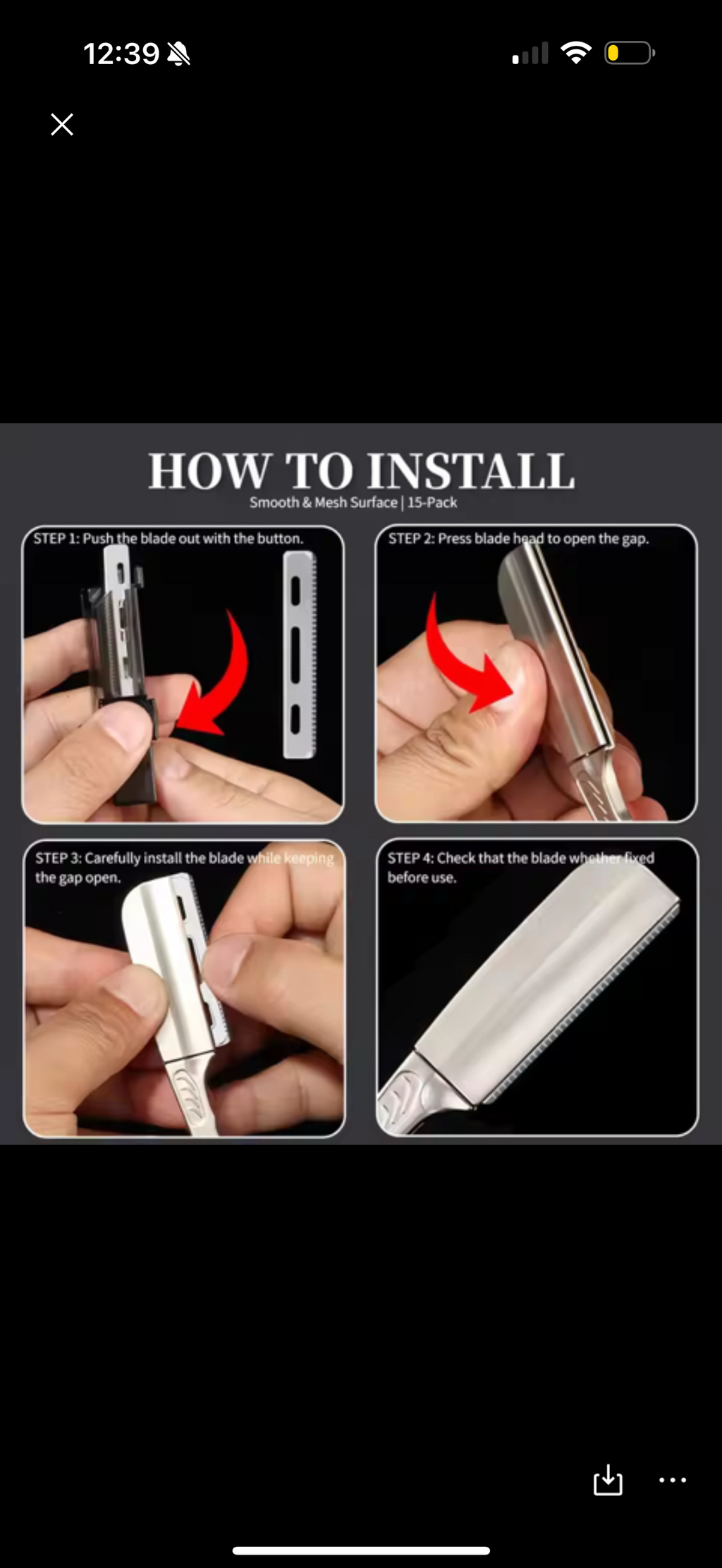 12:39

HOW TO INSTALL
Smooth & Mesh Surface | 15-Pack

STEP 1: Push the blade out with the button.

STEP 2: Press blade head to open the gap.

STEP 3: Carefully install the blade while keeping the gap open.

STEP 4: Check that the blade whether fixed before use.